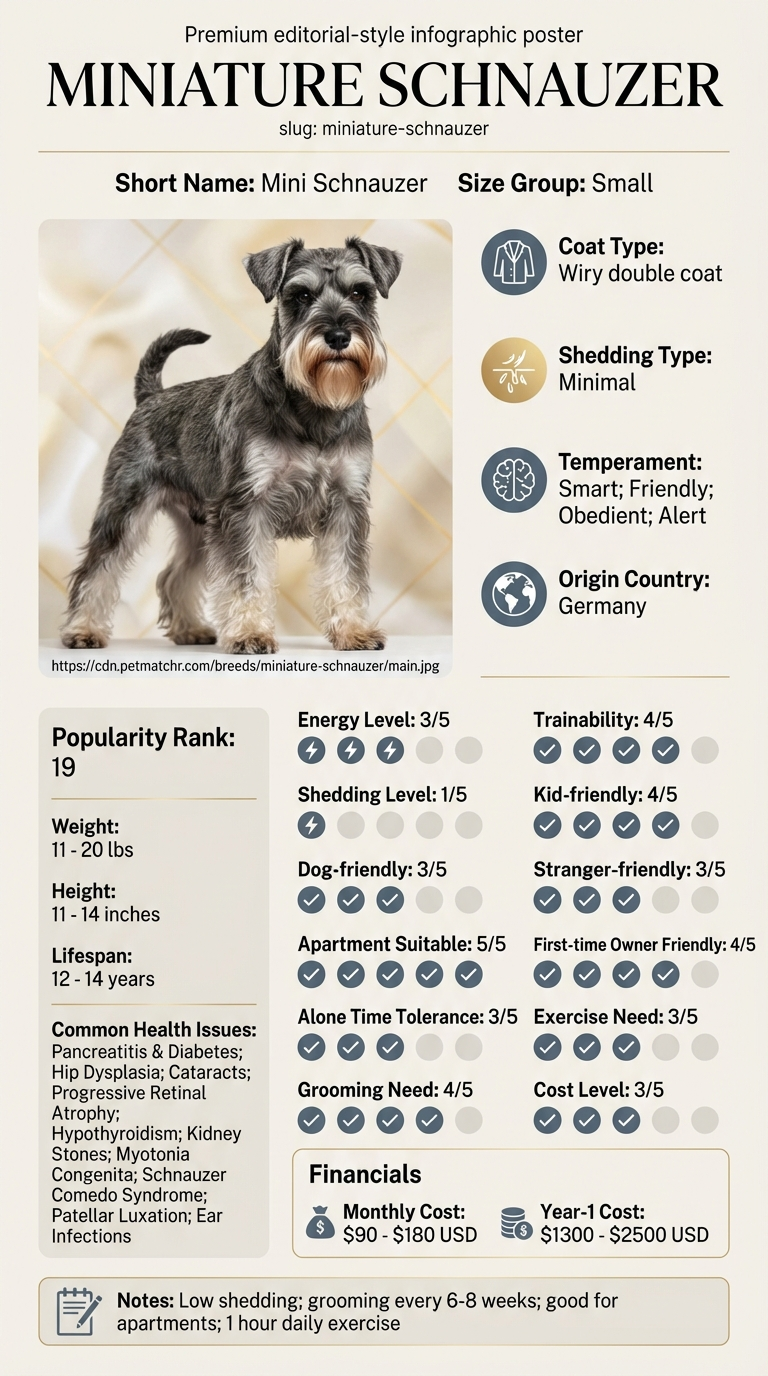 Premium editorial-style infographic poster

MINIATURE SCHNAUZER

slug: miniature-schnauzer

Short Name: Mini Schnauzer Size Group: Small

https://cdn.petmatchr.com/breeds/miniature-schnauzer/main.jpg

Coat Type: Wiry double coat

Shedding Type: Minimal

Temperament: Smart; Friendly; Obedient; Alert

Origin Country: Germany

Popularity Rank: 19

Weight: 11 - 20 lbs

Height: 11 - 14 inches

Lifespan: 12 - 14 years

Common Health Issues: Pancreatitis & Diabetes; Hip Dysplasia; Cataracts; Progressive Retinal Atrophy; Hypothyroidism; Kidney Stones; Myotonia Congenita; Schnauzer Comedo Syndrome; Patellar Luxation; Ear Infections

Energy Level: 3/5

Shedding Level: 1/5

Dog-friendly: 3/5

Apartment Suitable: 5/5

Alone Time Tolerance: 3/5

Grooming Need: 4/5

Trainability: 4/5

Kid-friendly: 4/5

Stranger-friendly: 3/5

First-time Owner Friendly: 4/5

Exercise Need: 3/5

Cost Level: 3/5

Financials

Monthly Cost: $90 - $180 USD

Year-1 Cost: $1300 - $2500 USD

Notes: Low shedding; grooming every 6-8 weeks; good for apartments; 1 hour daily exercise