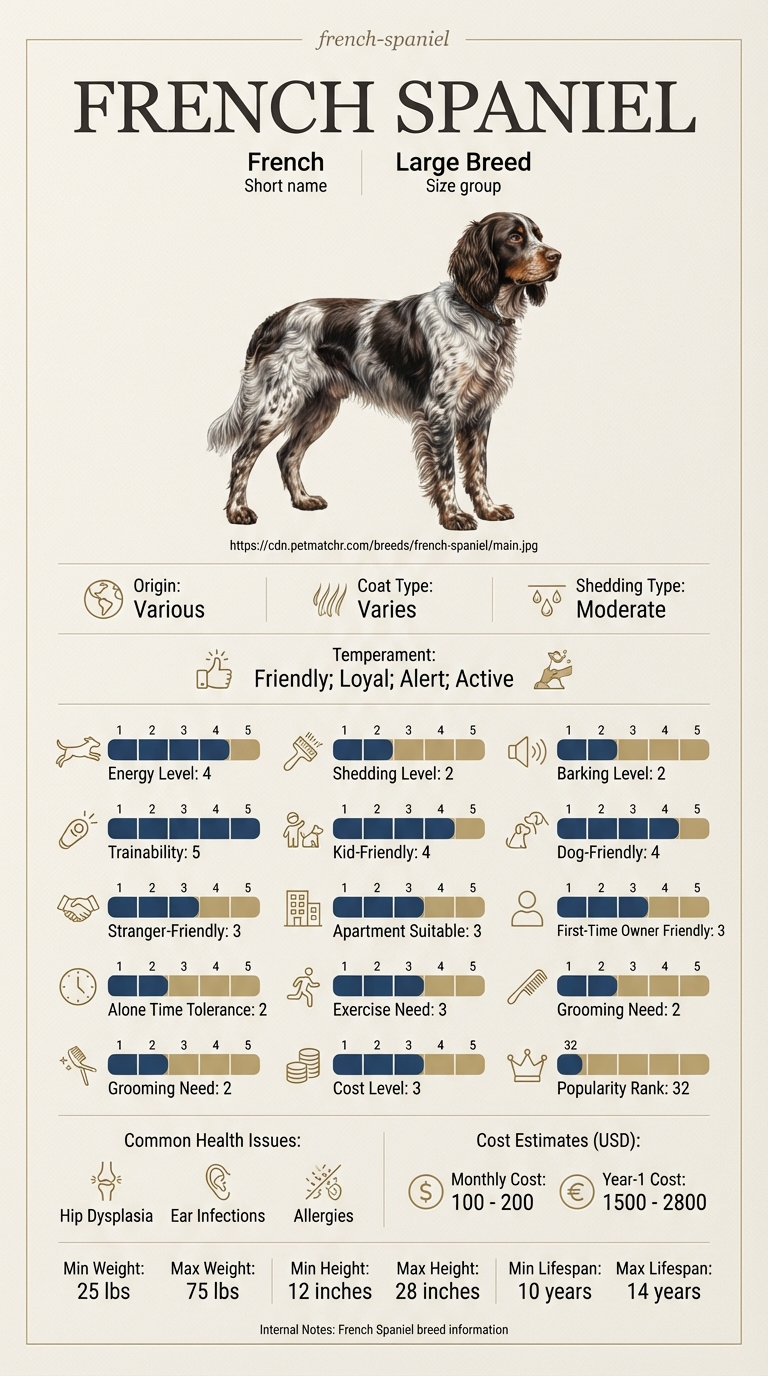 french-spaniel

FRENCH SPANIEL

French
Short name

Large Breed
Size group

https://cdn.petmatchr.com/breeds/french-spaniel/main.jpg

Origin:
Various

Coat Type:
Varies

Shedding Type:
Moderate

Temperament:
Friendly; Loyal; Alert; Active

1 2 3 4 5
Energy Level: 4

1 2 3 4 5
Shedding Level: 2

1 2 3 4 5
Barking Level: 2

1 2 3 4 5
Trainability: 5

1 2 3 4 5
Kid-Friendly: 4

1 2 3 4 5
Dog-Friendly: 4

1 2 3 4 5
Stranger-Friendly: 3

1 2 3 4 5
Apartment Suitable: 3

1 2 3 4 5
First-Time Owner Friendly: 3

1 2 3 4 5
Alone Time Tolerance: 2

1 2 3 4 5
Exercise Need: 3

1 2 3 4 5
Grooming Need: 2

1 2 3 4 5
Grooming Need: 2

1 2 3 4 5
Cost Level: 3

32
Popularity Rank: 32

Common Health Issues:
Hip Dysplasia
Ear Infections
Allergies

Cost Estimates (USD):
Monthly Cost:
100 - 200
Year-1 Cost:
1500 - 2800

Min Weight:
25 lbs

Max Weight:
75 lbs

Min Height:
12 inches

Max Height:
28 inches

Min Lifespan:
10 years

Max Lifespan:
14 years

Internal Notes: French Spaniel breed information