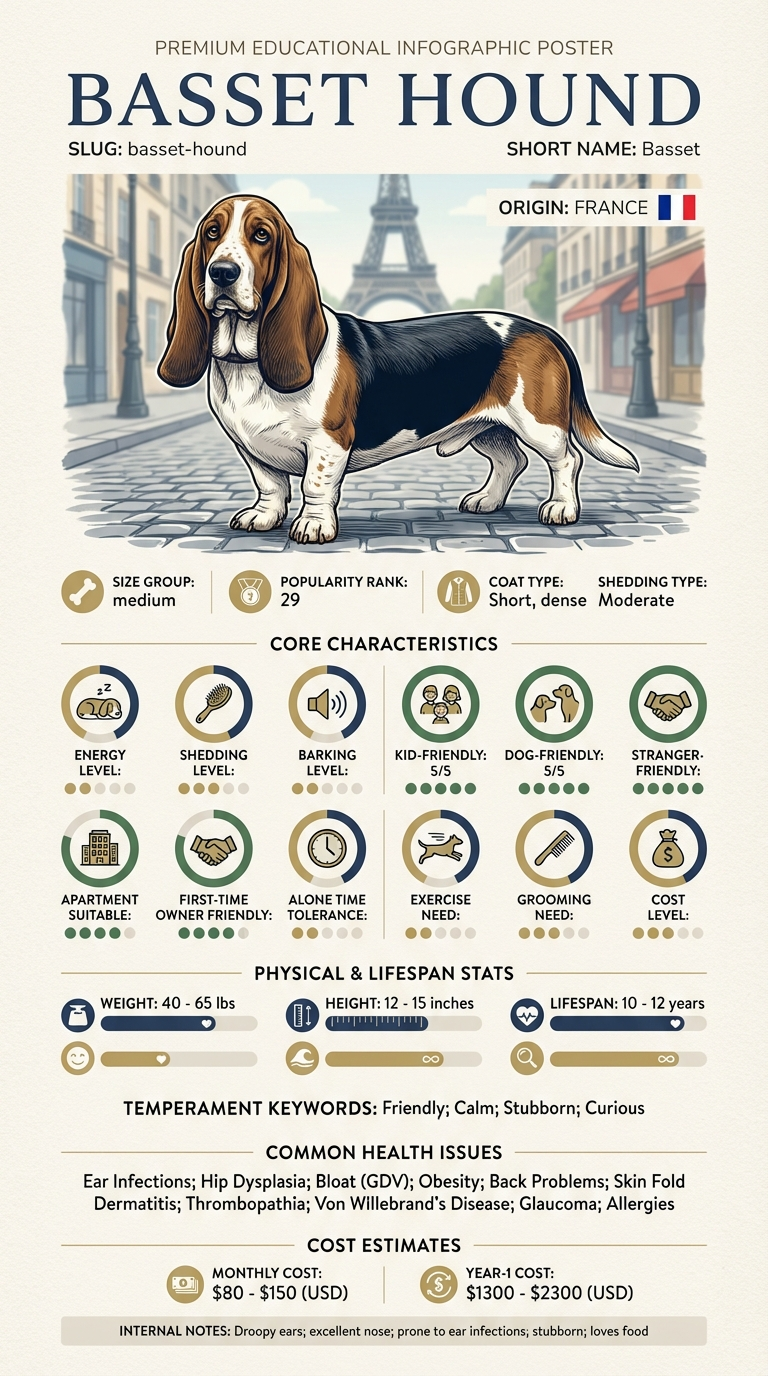 PREMIUM EDUCATIONAL INFOGRAPHIC POSTER

BASSET HOUND

SLUG: basset-hound

SHORT NAME: Basset

ORIGIN: FRANCE

SIZE GROUP: medium

POPULARITY RANK: 29

COAT TYPE: Short, dense

SHEDDING TYPE: Moderate

CORE CHARACTERISTICS

ENERGY LEVEL:

SHEDDING LEVEL:

BARKING LEVEL:

KID-FRIENDLY: 5/5

DOG-FRIENDLY: 5/5

STRANGER-FRIENDLY:

APARTMENT SUITABLE:

FIRST-TIME OWNER FRIENDLY:

ALONE TIME TOLERANCE:

EXERCISE NEED:

GROOMING NEED:

COST LEVEL:

PHYSICAL & LIFESPAN STATS

WEIGHT: 40 - 65 lbs

HEIGHT: 12 - 15 inches

LIFESPAN: 10 - 12 years

TEMPERAMENT KEYWORDS: Friendly; Calm; Stubborn; Curious

COMMON HEALTH ISSUES

Ear Infections; Hip Dysplasia; Bloat (GDV); Obesity; Back Problems; Skin Fold Dermatitis; Thrombopathia; Von Willebrand's Disease; Glaucoma; Allergies

COST ESTIMATES

MONTHLY COST: $80 - $150 (USD)

YEAR-1 COST: $1300 - $2300 (USD)

INTERNAL NOTES: Droopy ears; excellent nose; prone to ear infections; stubborn; loves food